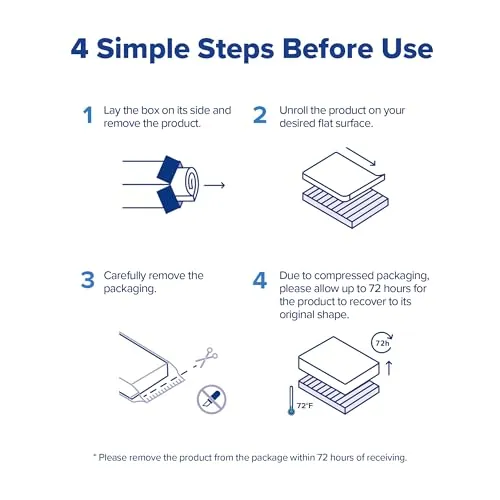 4 Simple Steps Before Use

1 Lay the box on its side and remove the product.

2 Unroll the product on your desired flat surface.

3 Carefully remove the packaging.

4 Due to compressed packaging, please allow up to 72 hours for the product to recover to its original shape.

72h

72°F

* Please remove the product from the package within 72 hours of receiving.